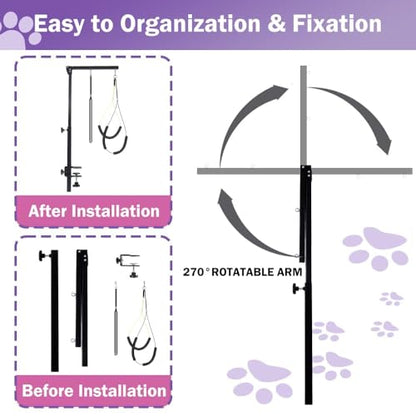 Easy to Organization & Fixation

After Installation

Before Installation

270° ROTATABLE ARM