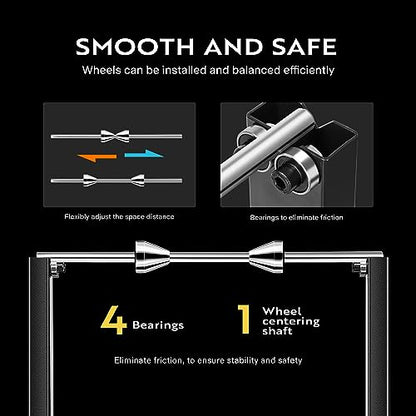 SMOOTH AND SAFE

Wheels can be installed and balanced efficiently

Flexibly adjust the space distance

Bearings to eliminate friction

4 Bearings

1 Wheel centering shaft

Eliminate friction, to ensure stability and safety