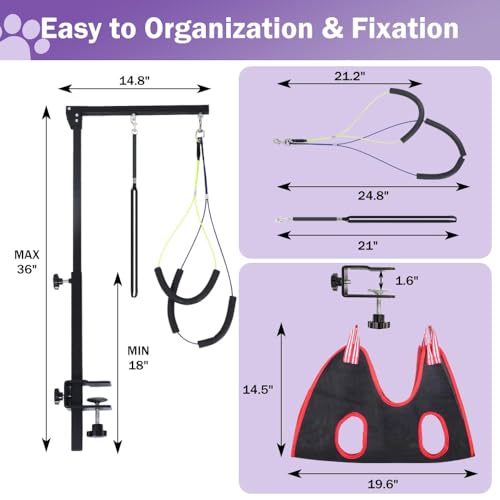 Easy to Organization & Fixation

14.8"

MAX 36"

MIN 18"

21.2"

24.8"

21"

1.6"

14.5"

19.6"