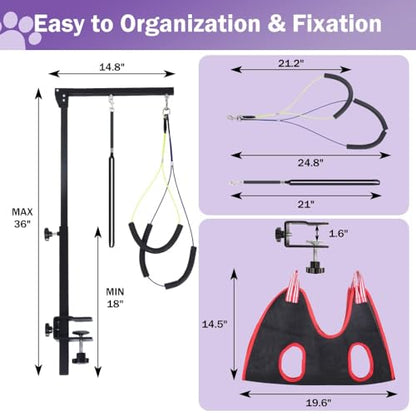 Easy to Organization & Fixation

14.8"

MAX 36"

MIN 18"

21.2"

24.8"

21"

1.6"

14.5"

19.6"